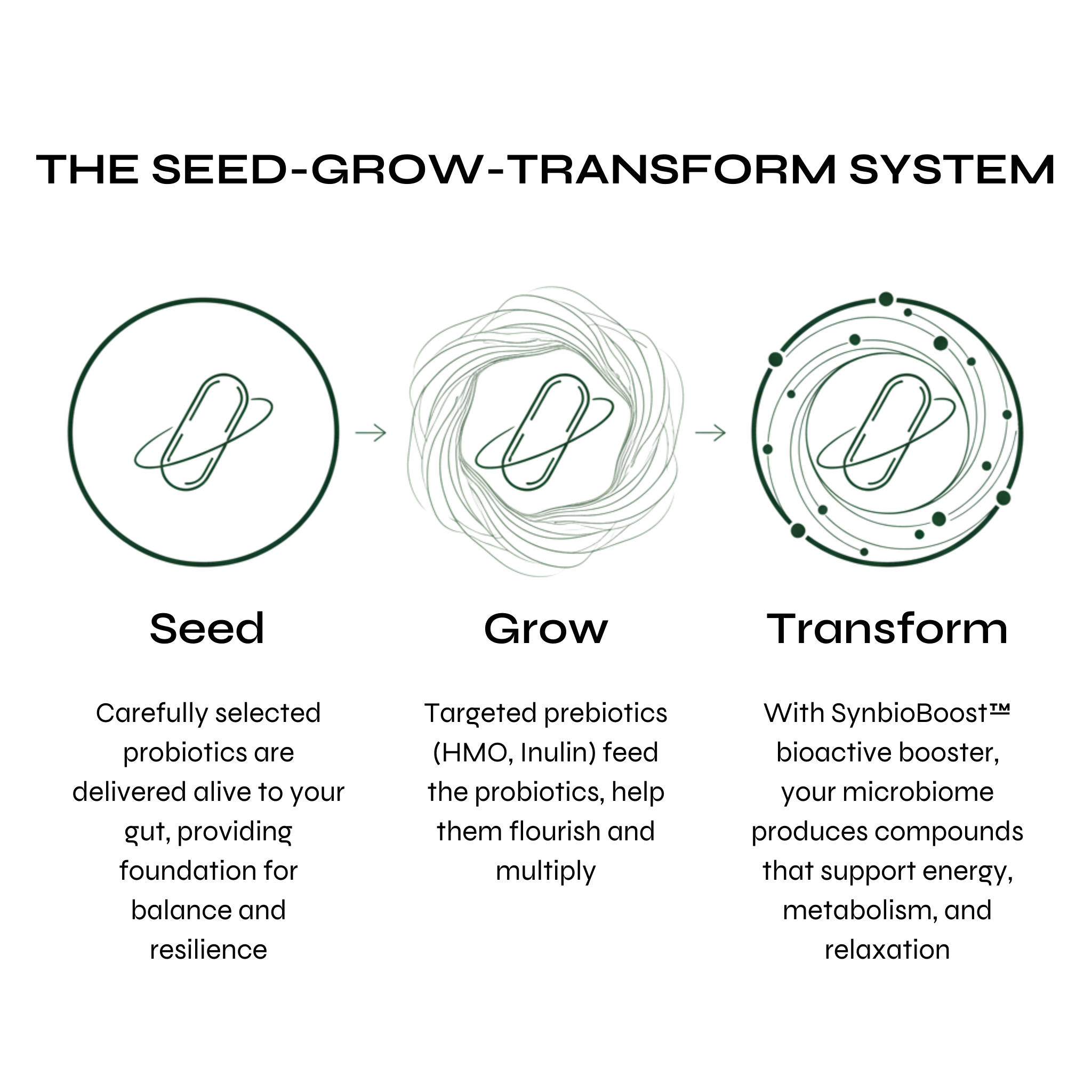 THE SEED-GROW-TRANSFORM SYSTEM

Seed

Carefully selected probiotics are delivered alive to your gut, providing foundation for balance and resilience

Grow

Targeted prebiotics (HMO, Inulin) feed the probiotics, help them flourish and multiply

Transform

With SynbioBoost™ bioactive booster, your microbiome produces compounds that support energy, metabolism, and relaxation